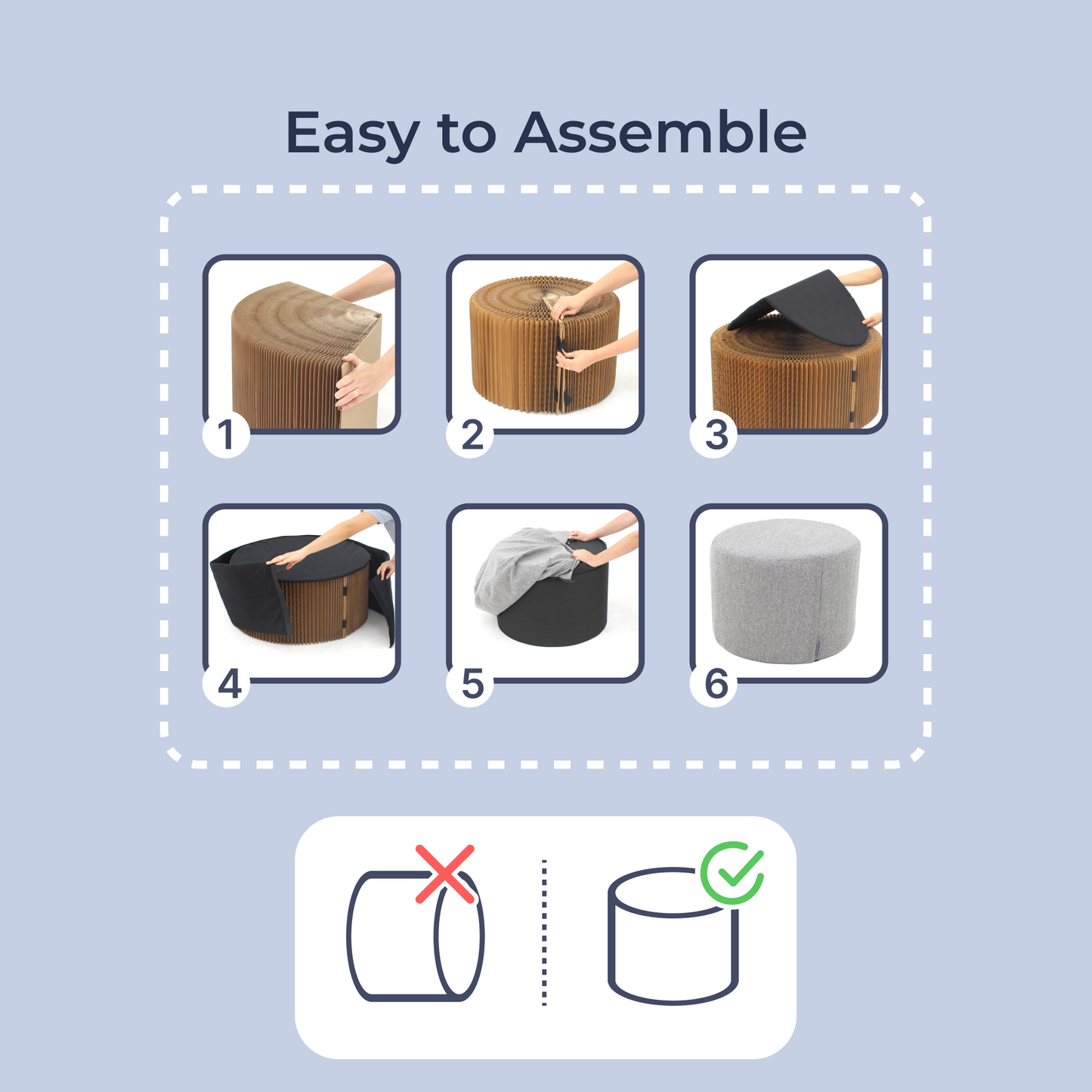 Easy to Assemble

1

2

3

4

5

6